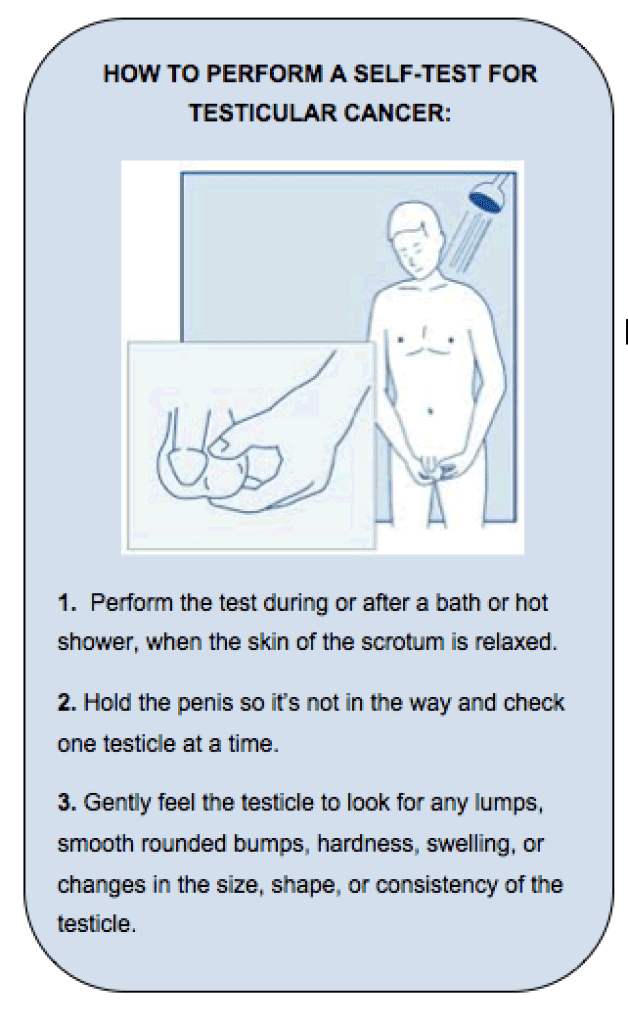 HOW TO PERFORM A SELF-TEST FOR TESTICULAR CANCER:

1. Perform the test during or after a bath or hot shower, when the skin of the scrotum is relaxed.

2. Hold the penis so it's not in the way and check one testicle at a time.

3. Gently feel the testicle to look for any lumps, smooth rounded bumps, hardness, swelling, or changes in the size, shape, or consistency of the testicle.